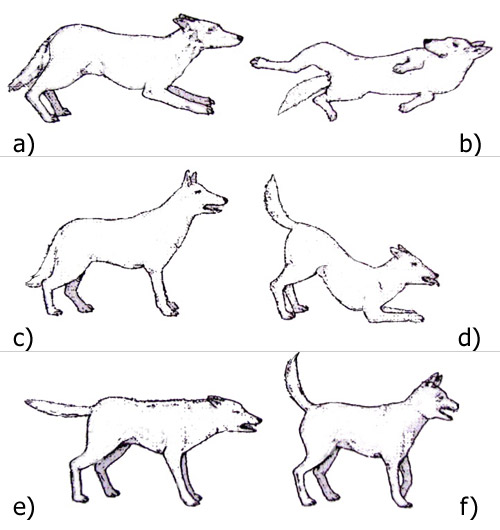 a)
b)
c)
d)
e)
f)